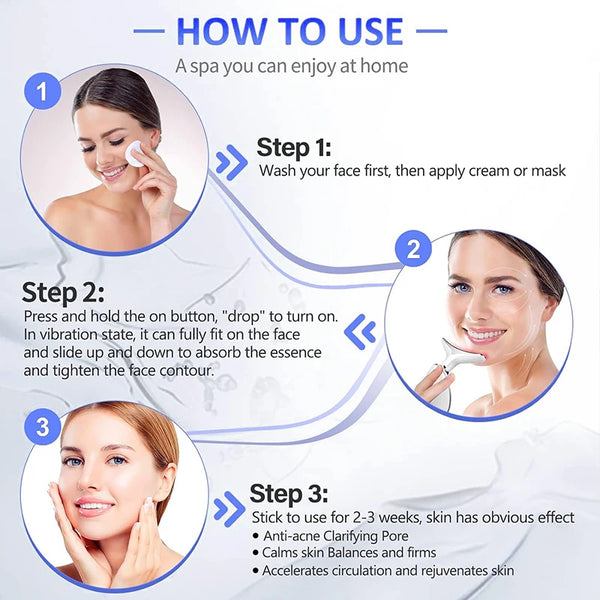 — HOW TO USE —

A spa you can enjoy at home

1

Step 1:
Wash your face first, then apply cream or mask

2

Step 2:
Press and hold the on button, "drop" to turn on. In vibration state, it can fully fit on the face and slide up and down to absorb the essence and tighten the face contour.

3

Step 3:
Stick to use for 2-3 weeks, skin has obvious effect
• Anti-acne Clarifying Pore
• Calms skin Balances and firms
• Accelerates circulation and rejuvenates skin